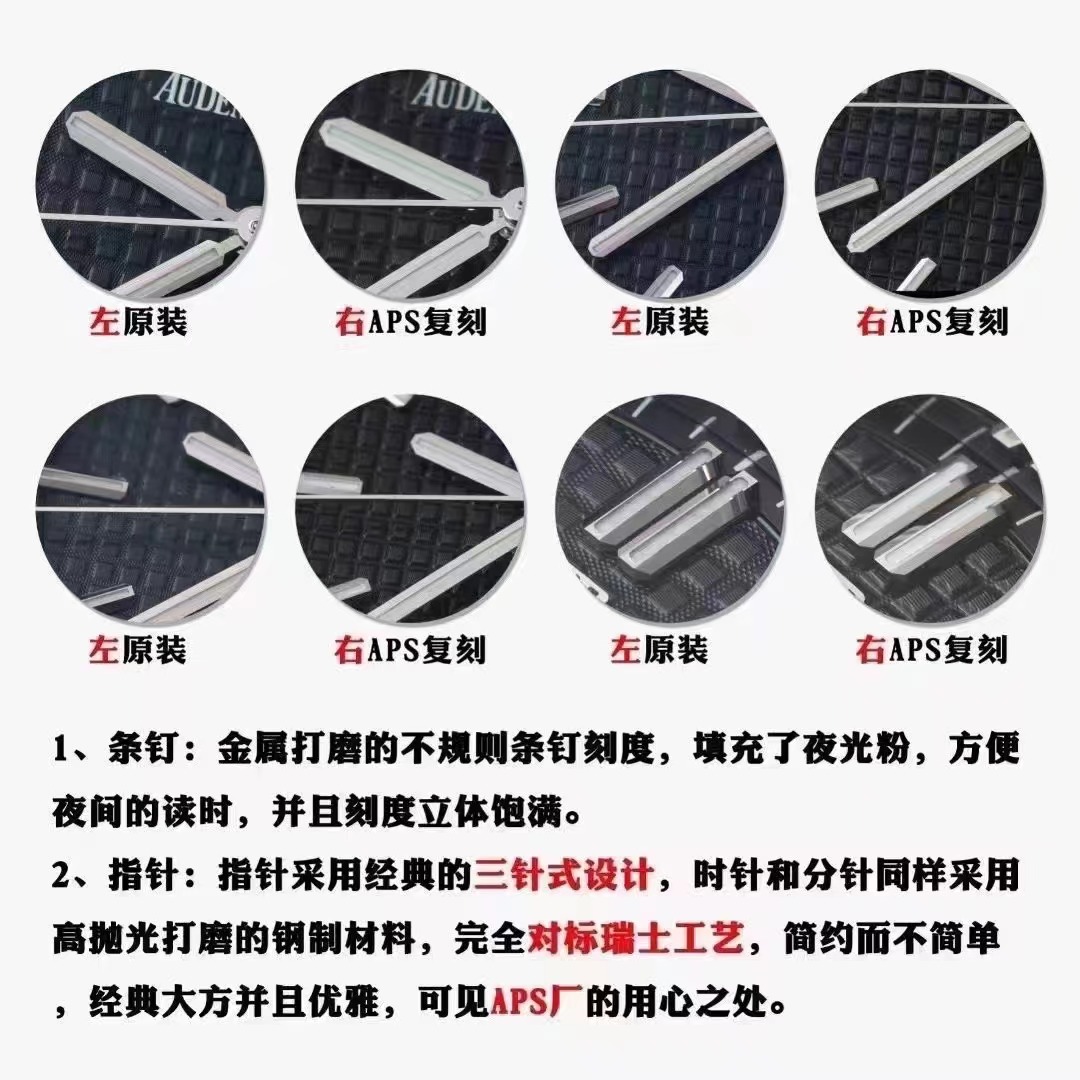 AUDE

AUDE

左原装

右APS复刻

左原装

右APS复刻

左原装

右APS复刻

左原装

右APS复刻

1、条钉：金属打磨的不规则条钉刻度，填充了夜光粉，方便夜间的读时，并且刻度立体饱满。

2、指针：指针采用经典的三针式设计，时针和分针同样采用高抛光打磨的钢制材料，完全对标瑞士工艺，简约而不简单，经典大方并且优雅，可见APS厂的用心之处。